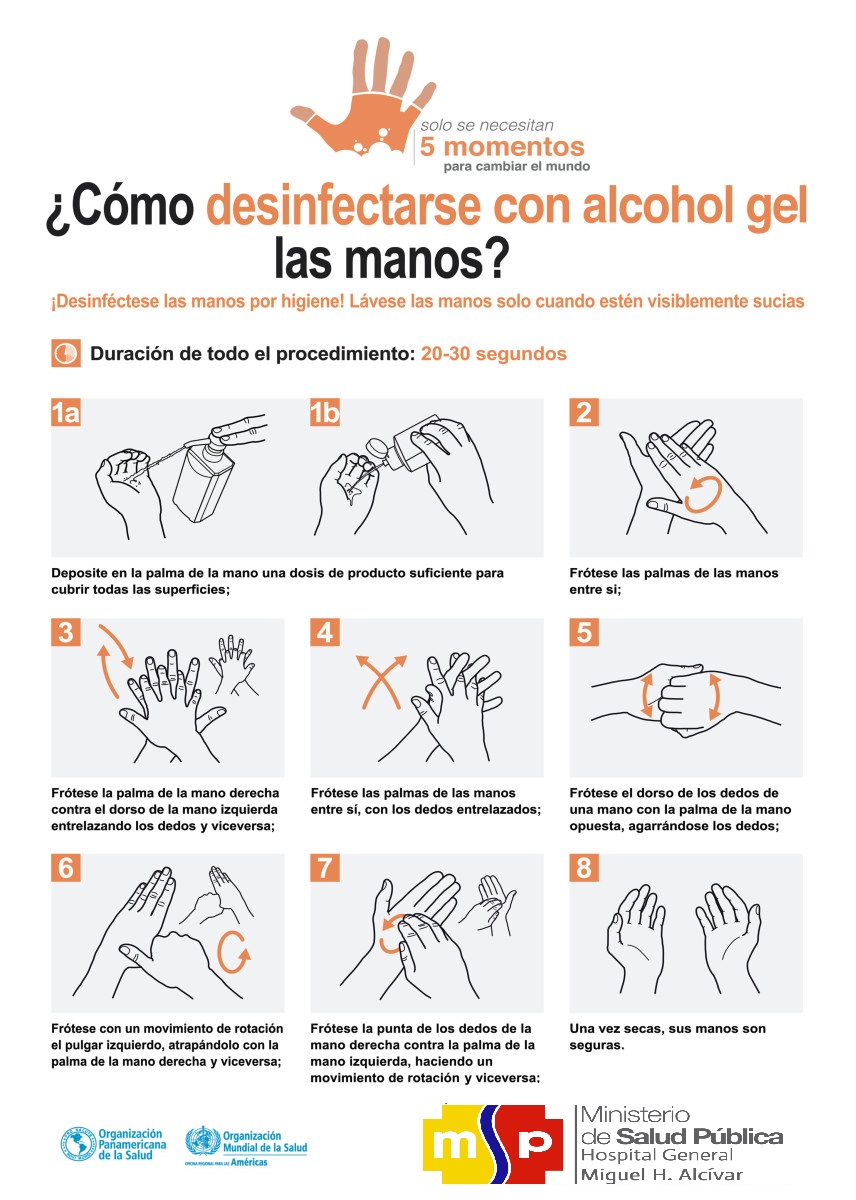 solo se necesitan
5 momentos
para cambiar el mundo

¿Cómo desinfectarse con alcohol gel las manos?

¡Desinféctese las manos por higiene! Lávese las manos solo cuando estén visiblemente sucias

Duración de todo el procedimiento: 20-30 segundos

1a

1b

Deposite en la palma de la mano una dosis de producto suficiente para cubrir todas las superficies;

2

Frótese las palmas de las manos entre sí;

3

Frótese la palma de la mano derecha contra el dorso de la mano izquierda entrelazando los dedos y viceversa;

4

Frótese las palmas de las manos entre sí, con los dedos entrelazados;

5

Frótese el dorso de los dedos de una mano con la palma de la mano opuesta, agarrándose los dedos;

6

Frótese con un movimiento de rotación el pulgar izquierdo, atrapándolo con la palma de la mano derecha y viceversa;

7

Frótese la punta de los dedos de la mano derecha contra la palma de la mano izquierda, haciendo un movimiento de rotación y viceversa;

8

Una vez secas, sus manos son seguras.

Organización Panamericana de la Salud

Organización Mundial de la Salud
OFICINA REGIONAL PARA LAS Américas

msp

Ministerio de Salud Pública
Hospital General
Miguel H. Alcívar